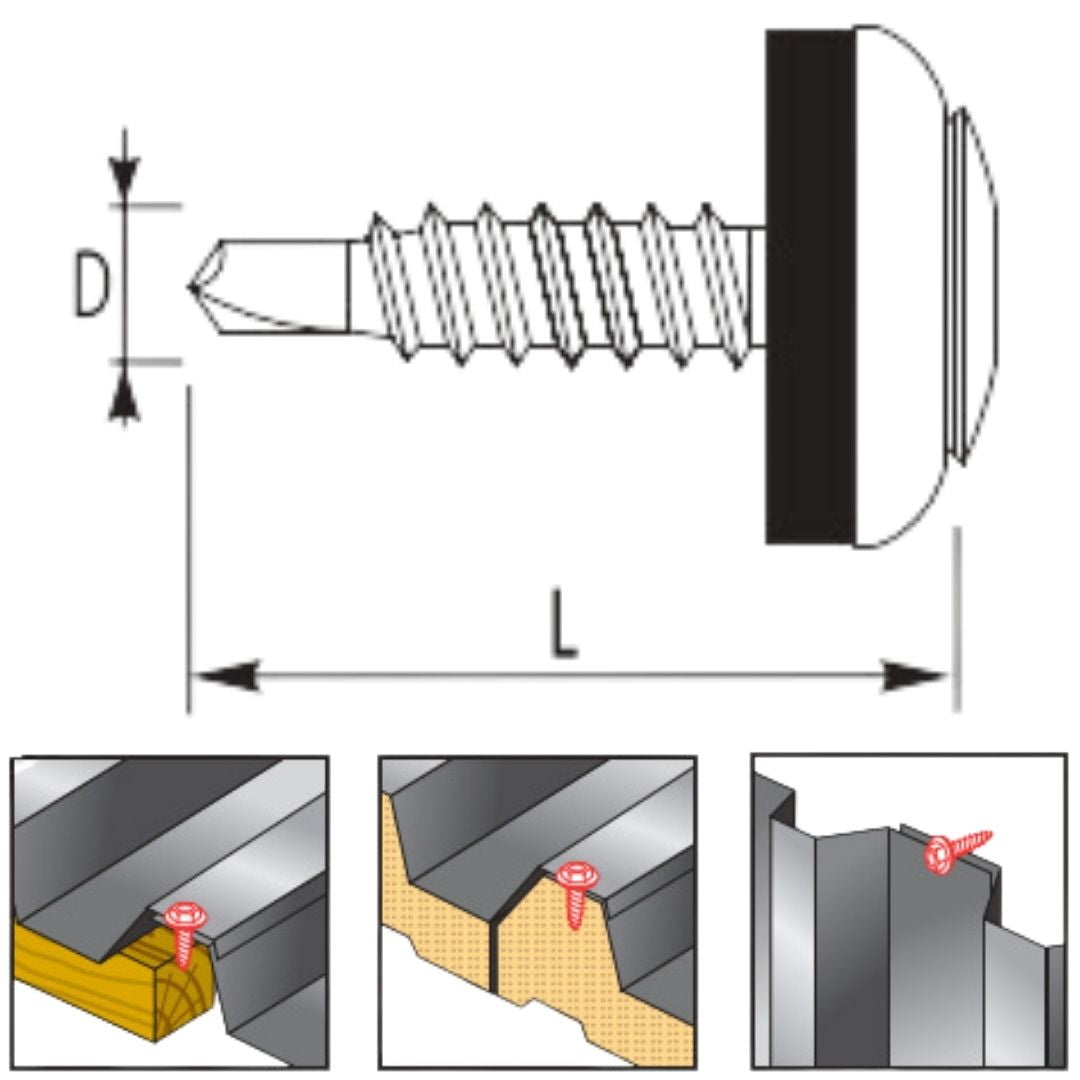 D

L