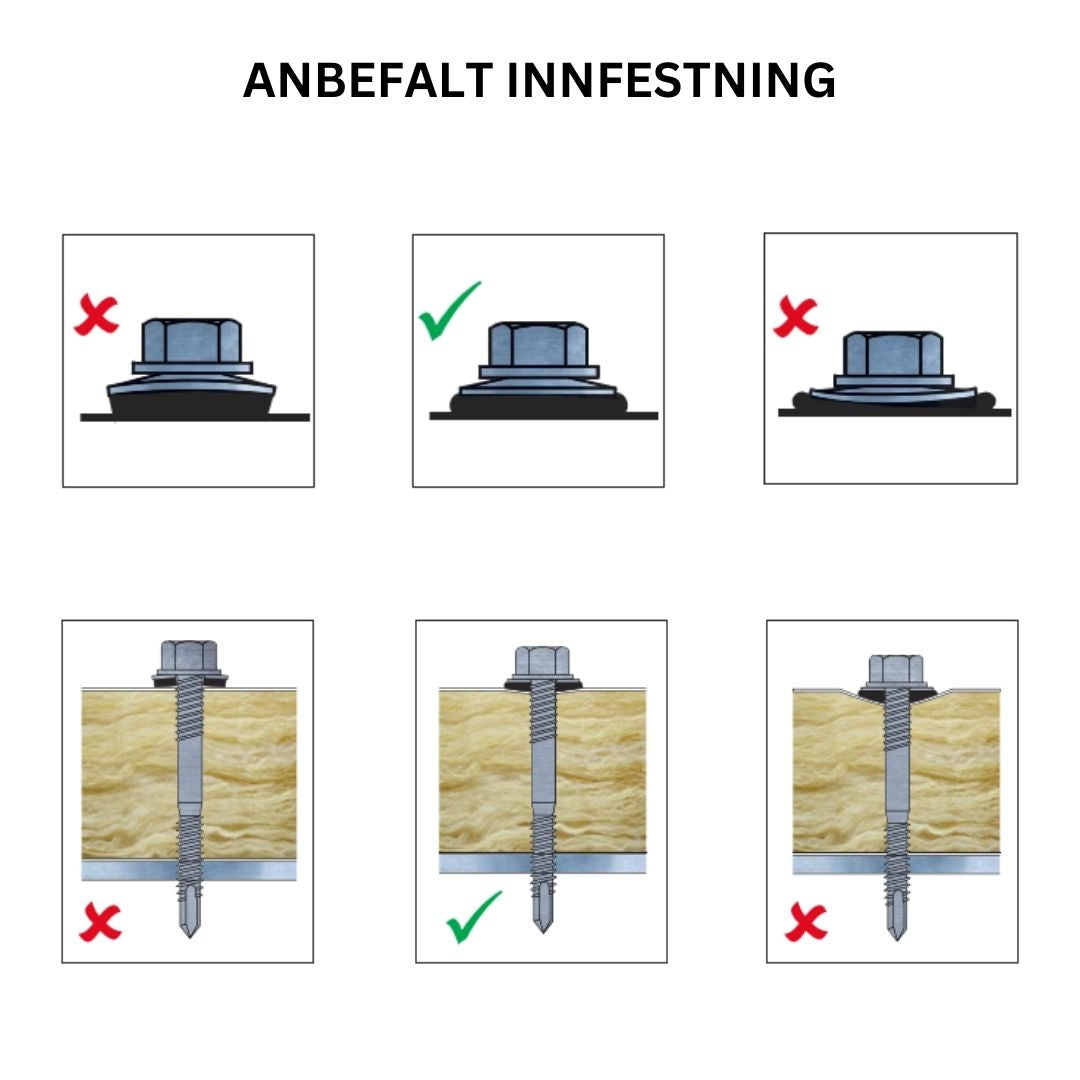 ANBEFALT INNFESTNING