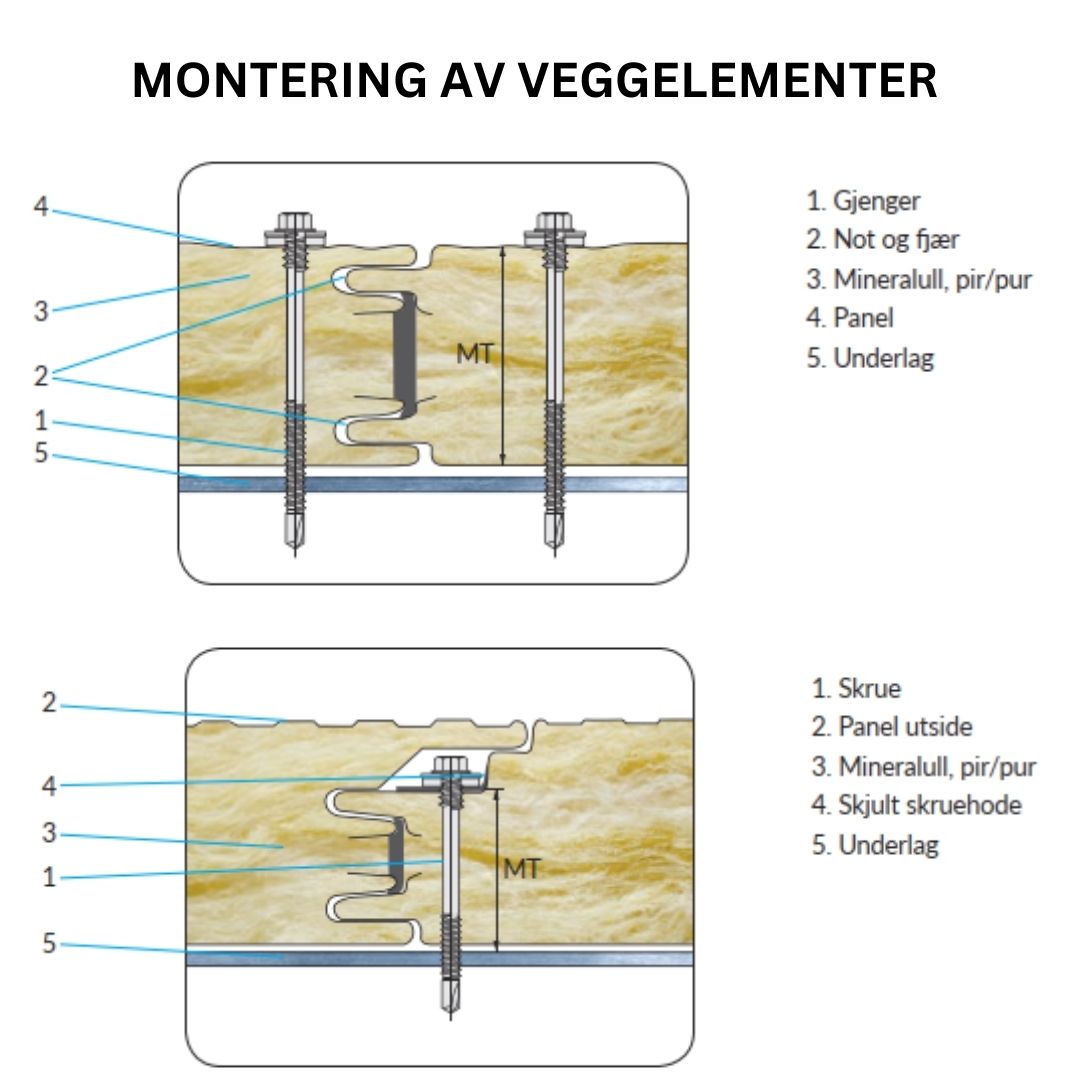 MONTERING AV VEGGELEMENTER

4
3
2
1
5

MT

1. Gjenger
2. Not og fjær
3. Mineralull, pir/pur
4. Panel
5. Underlag

2
4
3
1
5

MT

1. Skrue
2. Panel utside
3. Mineralull, pir/pur
4. Skjult skruehode
5. Underlag