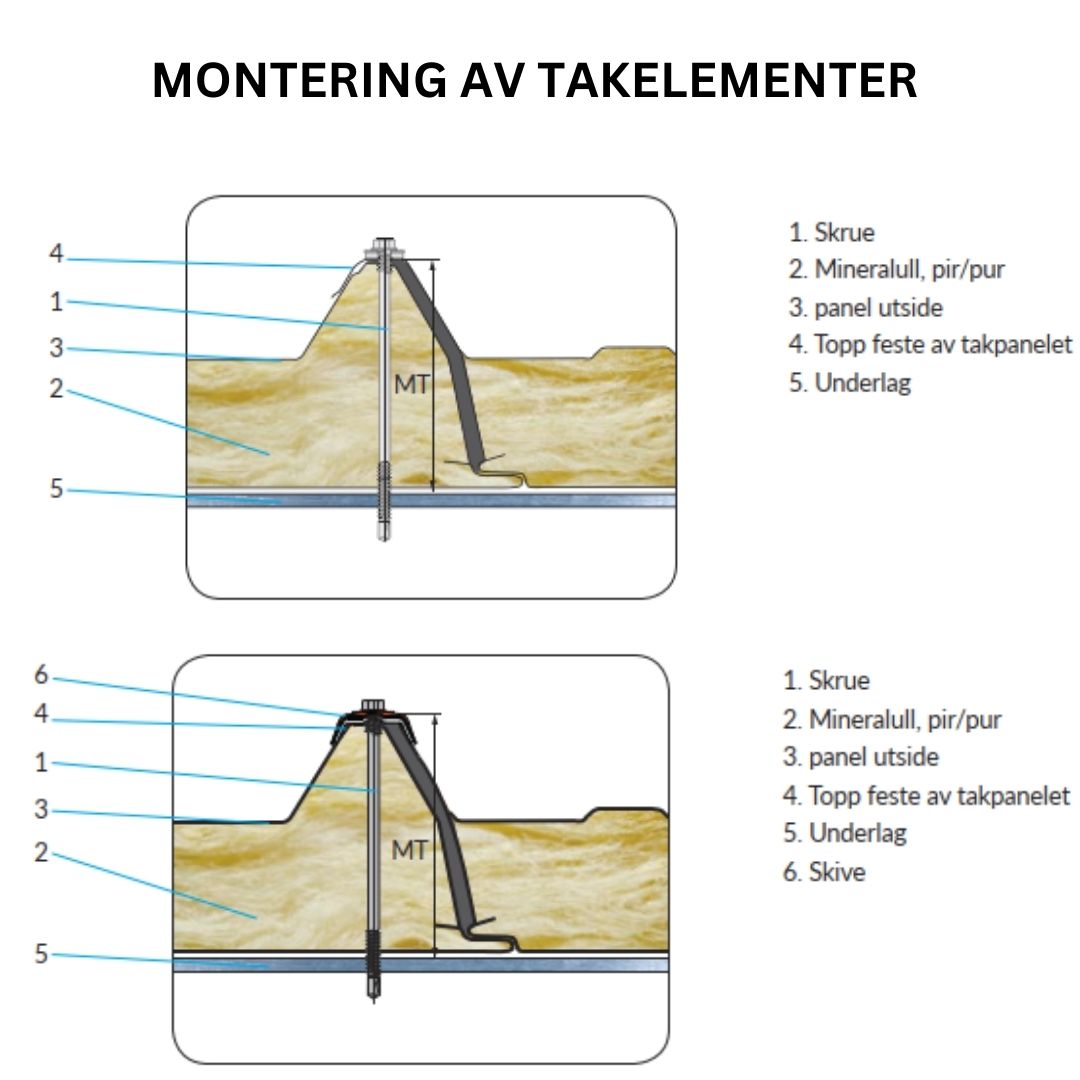 MONTERING AV TAKELEMENTER

4
1
3
2
5
MT

1. Skrue
2. Mineralull, pir/pur
3. panel utside
4. Topp feste av takpanelet
5. Underlag

6
4
1
3
2
5
MT

1. Skrue
2. Mineralull, pir/pur
3. panel utside
4. Topp feste av takpanelet
5. Underlag
6. Skive