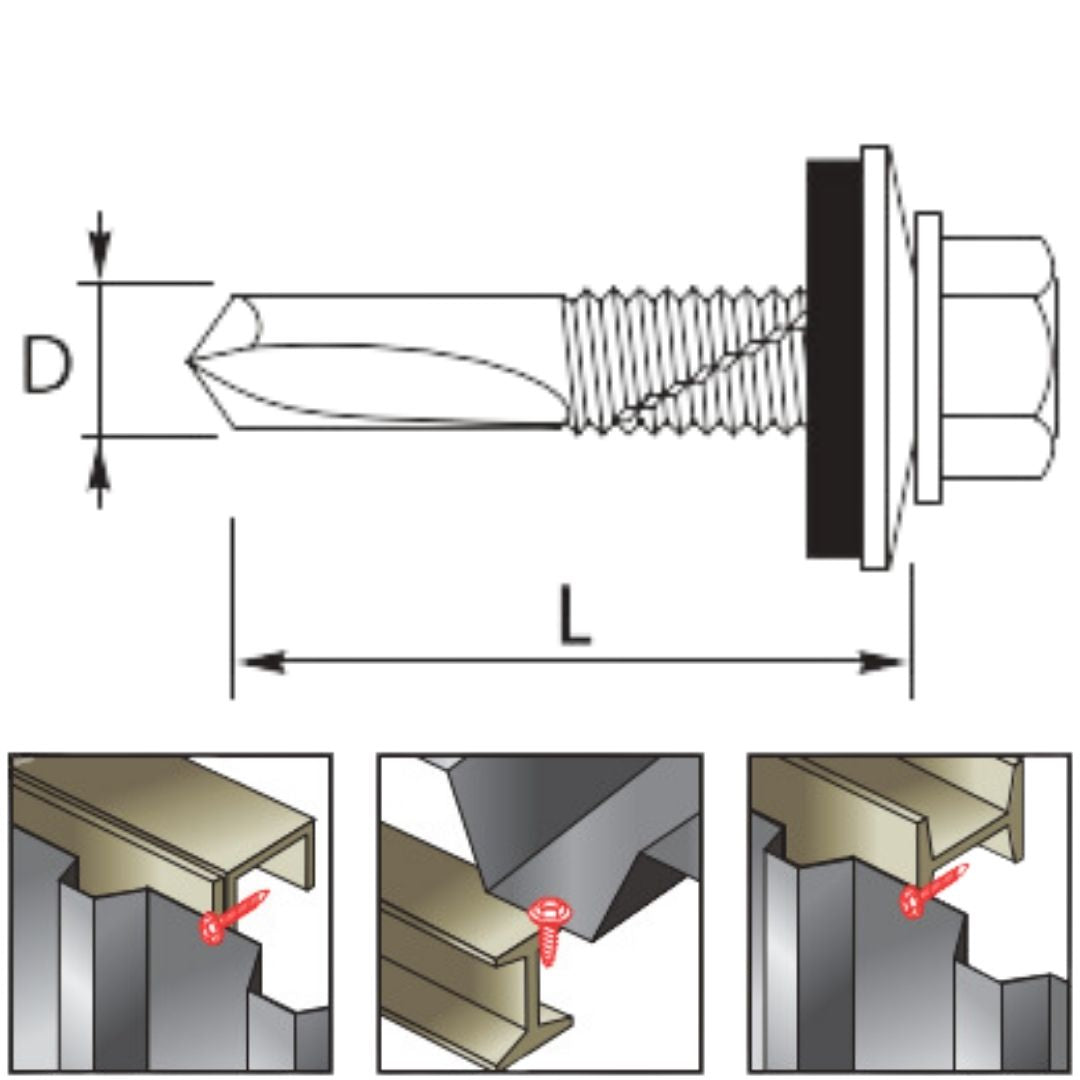 D

L