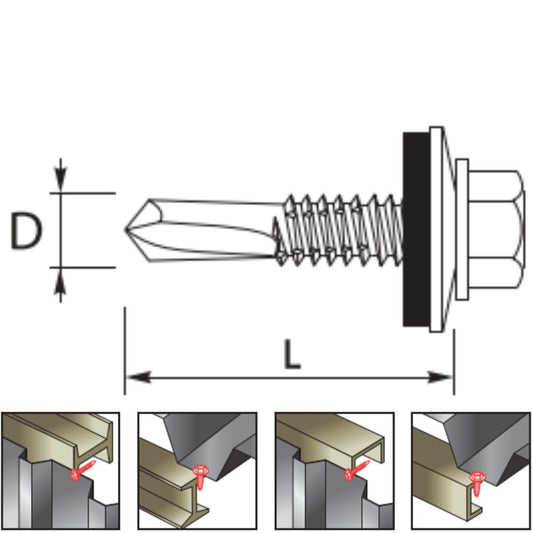 D

L